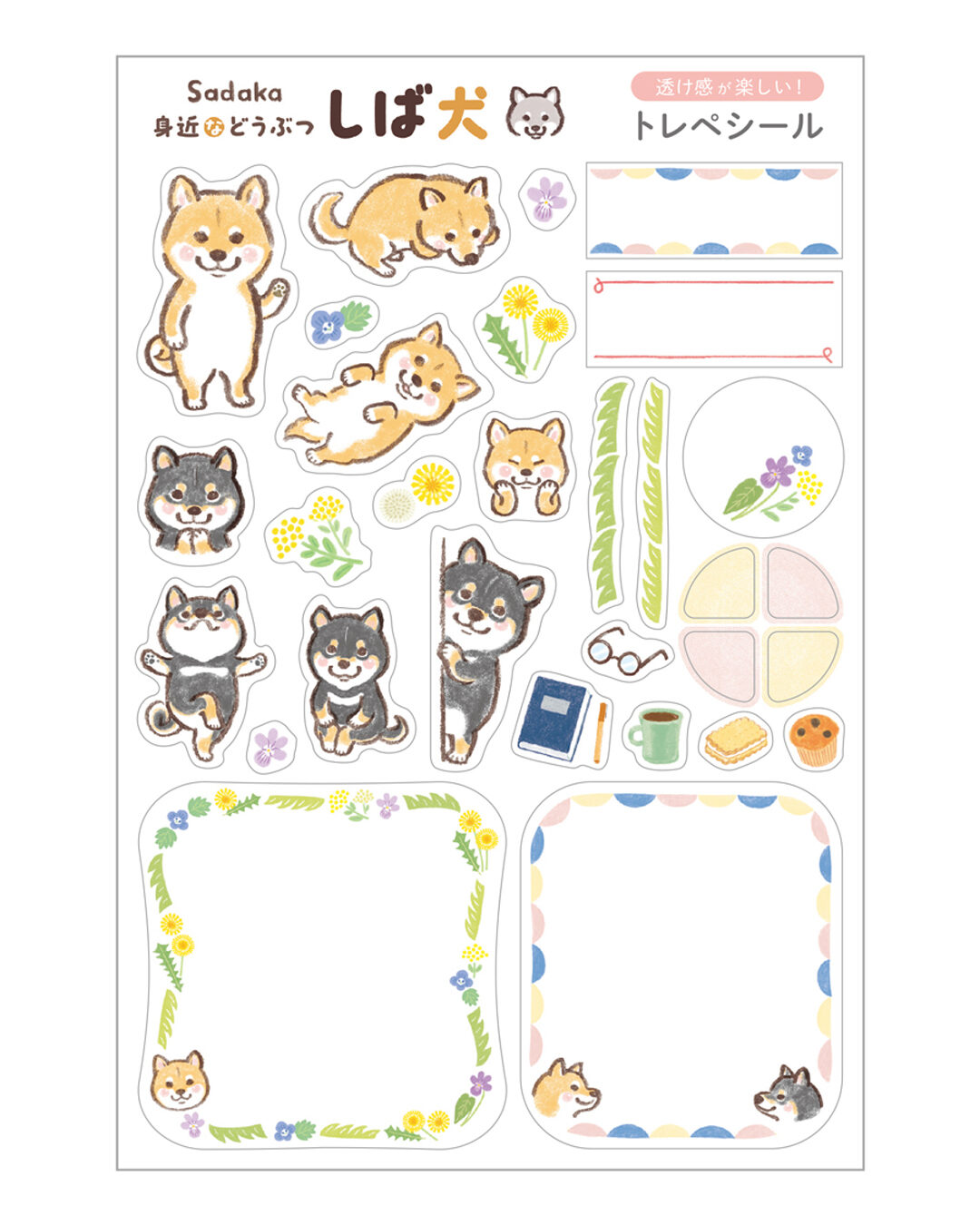 Sadaka
身近などうぶつ しば犬

透け感が楽しい!
トレペシール